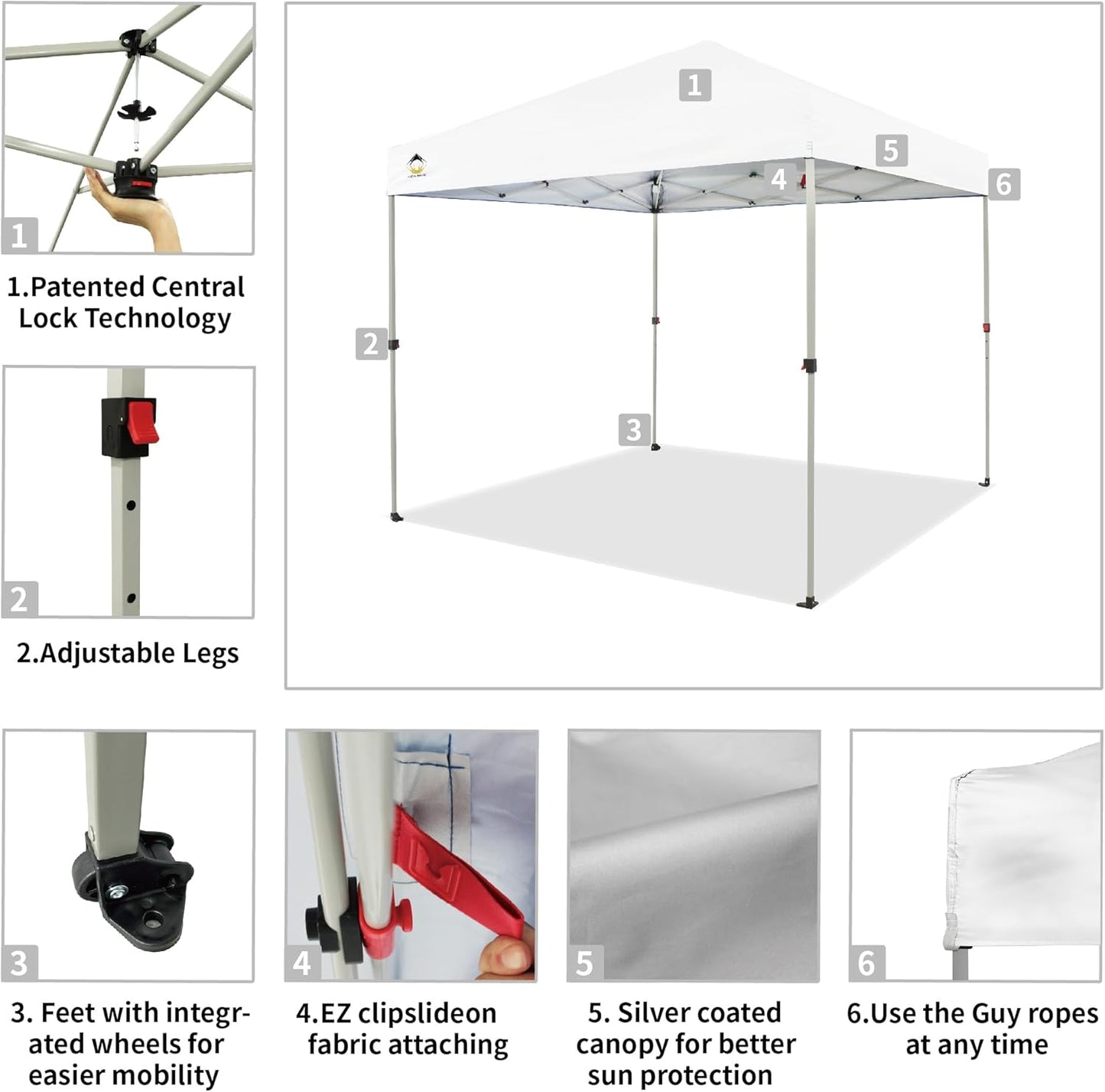 1

1.Patented Central Lock Technology

2

2.Adjustable Legs

1

5

4

6

2

3

3

3. Feet with integrated wheels for easier mobility

4

4.EZ clipslideon fabric attaching

5

5. Silver coated canopy for better sun protection

6

6.Use the Guy ropes at any time