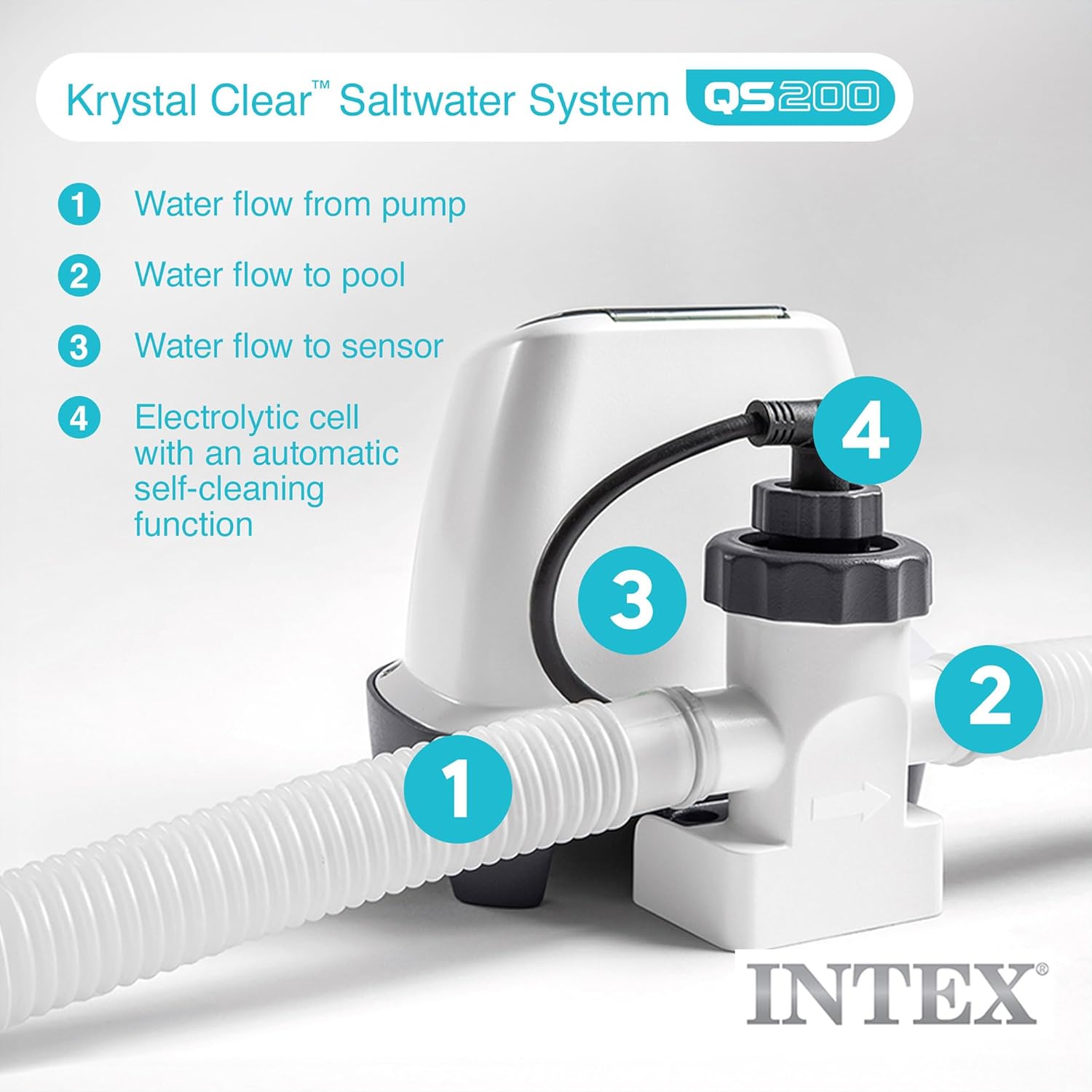 Krystal Clear™ Saltwater System QS200

1 Water flow from pump

2 Water flow to pool

3 Water flow to sensor

4 Electrolytic cell with an automatic self-cleaning function

4

3

2

1

INTEX®